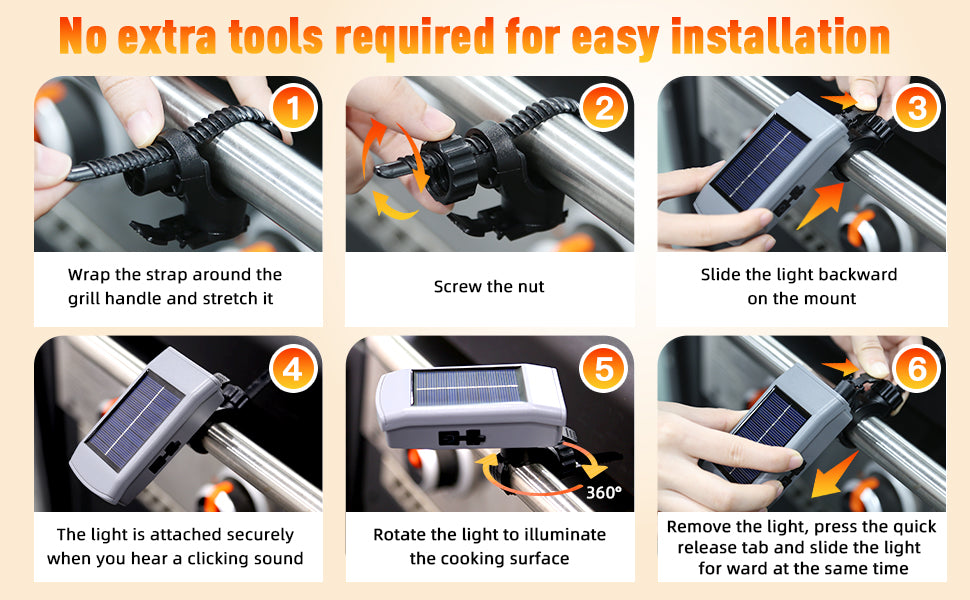 No extra tools required for easy installation

1
Wrap the strap around the grill handle and stretch it

2
Screw the nut

3
Slide the light backward on the mount

4
The light is attached securely when you hear a clicking sound

5
360°
Rotate the light to illuminate the cooking surface

6
Remove the light, press the quick release tab and slide the light for ward at the same time