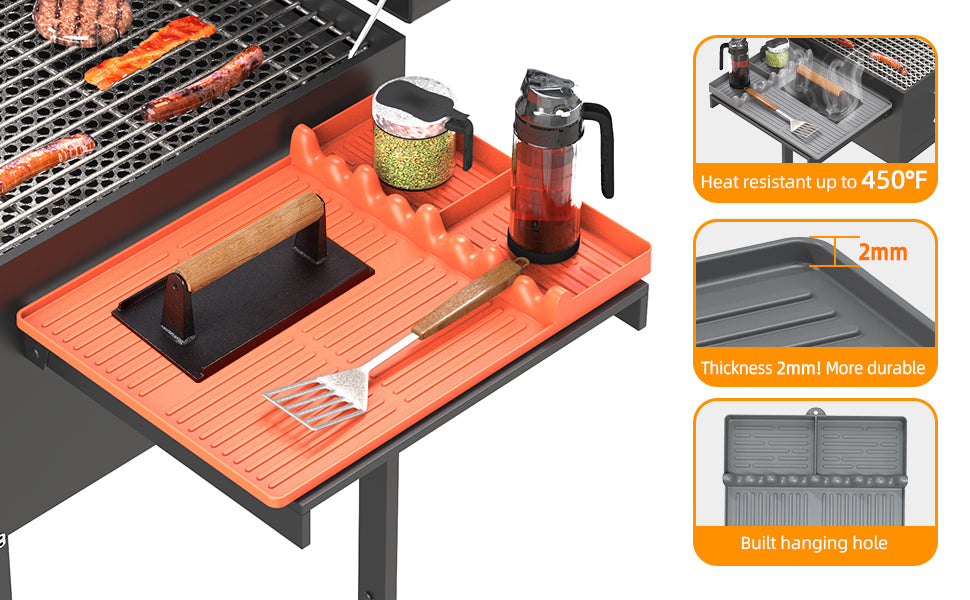 Heat resistant up to 450°F

2mm

Thickness 2mm! More durable

Built hanging hole