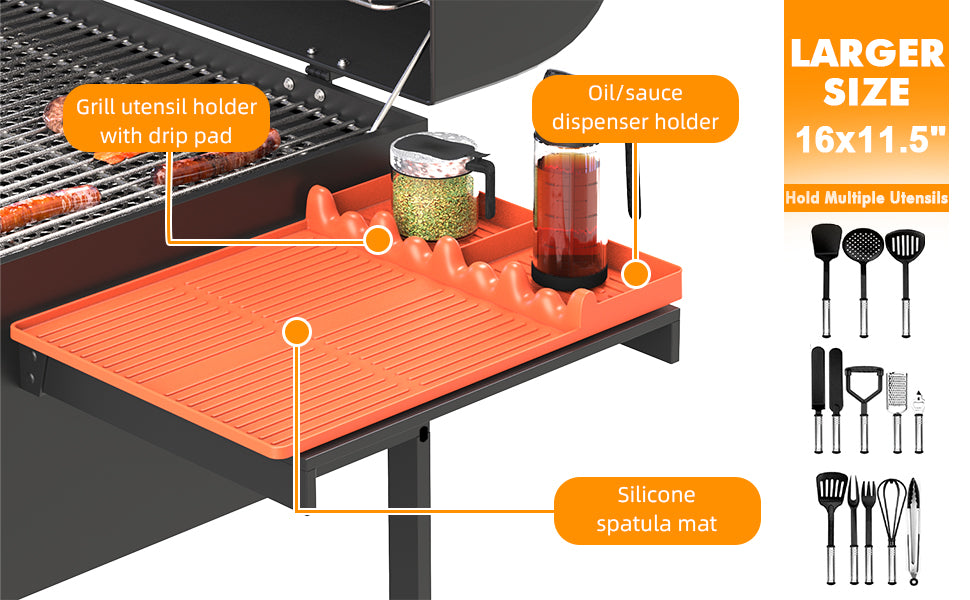 Grill utensil holder with drip pad

Oil/sauce dispenser holder

Silicone spatula mat

LARGER SIZE
16x11.5"

Hold Multiple Utensils